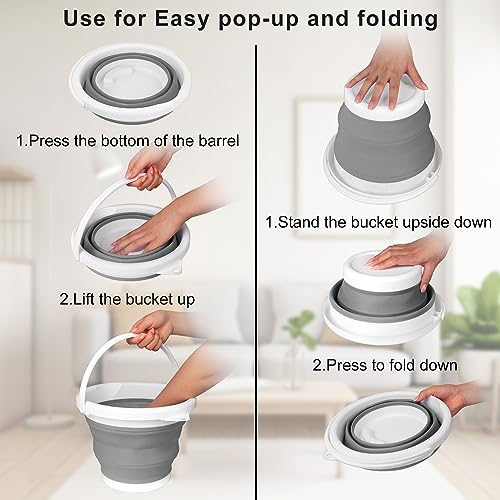 Use for Easy pop-up and folding

1.Press the bottom of the barrel

2.Lift the bucket up

1.Stand the bucket upside down

2.Press to fold down